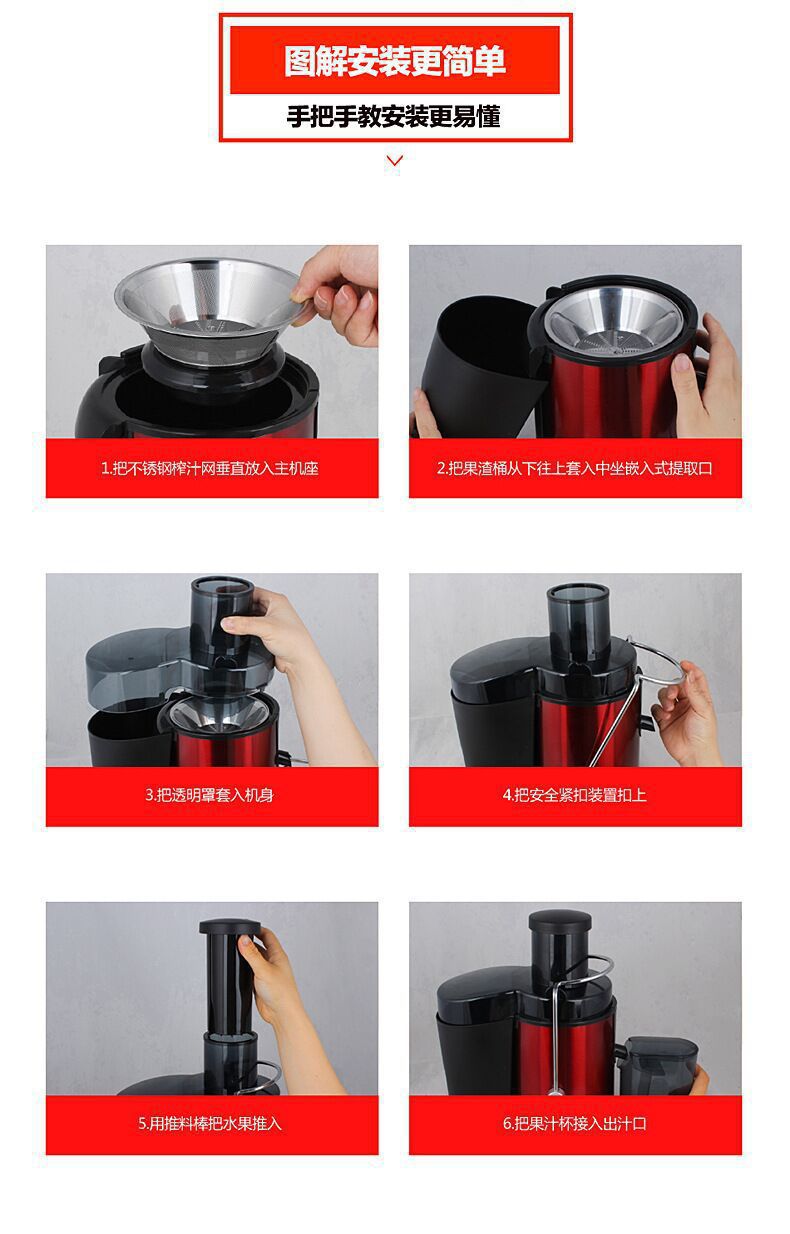 图解安装更简单
手把手教安装更易懂

1.把不锈钢榨汁网垂直放入主机座

2.把果渣桶从下往上套入中坐嵌入式提取口

3.把透明罩套入机身

4.把安全紧扣装置扣上

5.用推料棒把水果推入

6.把果汁杯接入出汁口