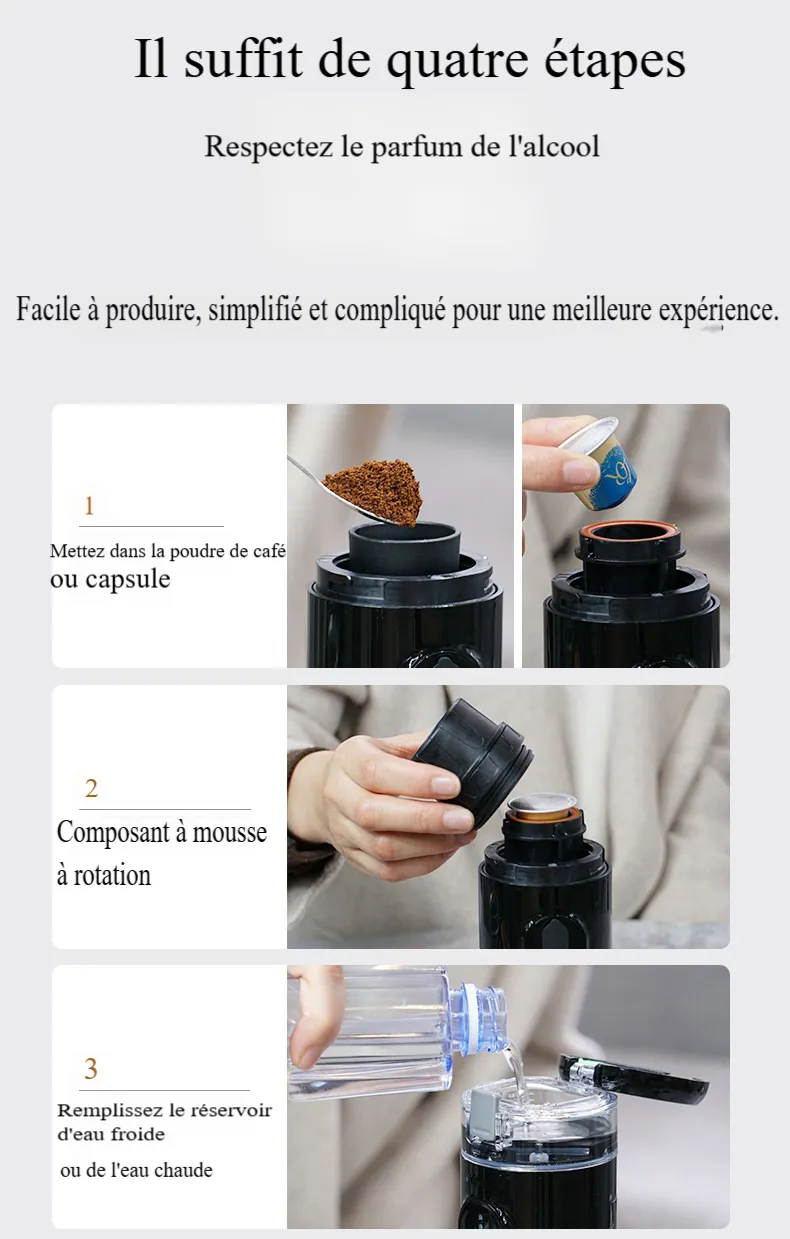 Il suffit de quatre étapes

Respectez le parfum de l'alcool

Facile à produire, simplifié et compliqué pour une meilleure expérience.

1

Mettez dans la poudre de café ou capsule

2

Composant à mousse à rotation

3

Remplissez le réservoir d'eau froide ou de l'eau chaude