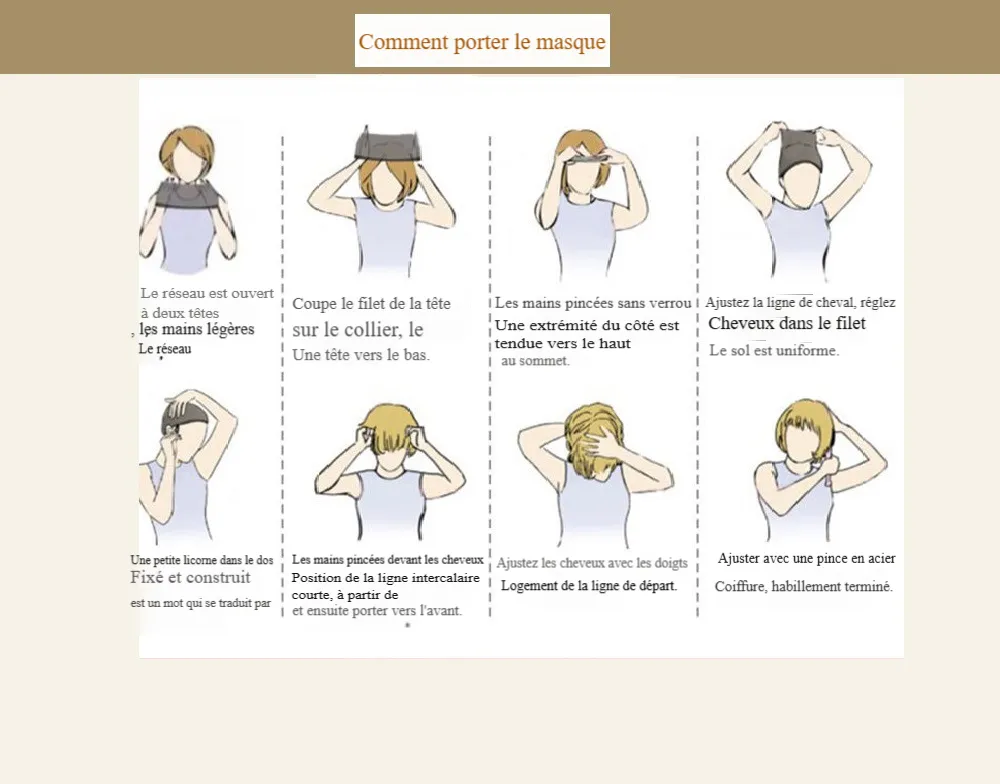 Comment porter le masque

Le réseau est ouvert à deux têtes
, les mains légères
Le réseau

Coupe le filet de la tête
sur le collier, le
Une tête vers le bas.

Les mains pincées sans verrou
Une extrémité du côté est tendue vers le haut
au sommet.

Ajustez la ligne de cheval, réglez
Cheveux dans le filet
Le sol est uniforme.

Une petite licorne dans le dos
Fixé et construit
est un mot qui se traduit par

Les mains pincées devant les cheveux
Position de la ligne intercalaire courte, à partir de
et ensuite porter vers l'avant.

Ajustez les cheveux avec les doigts
Logement de la ligne de départ.

Ajuster avec une pince en acier
Coiffure, habillement terminé.