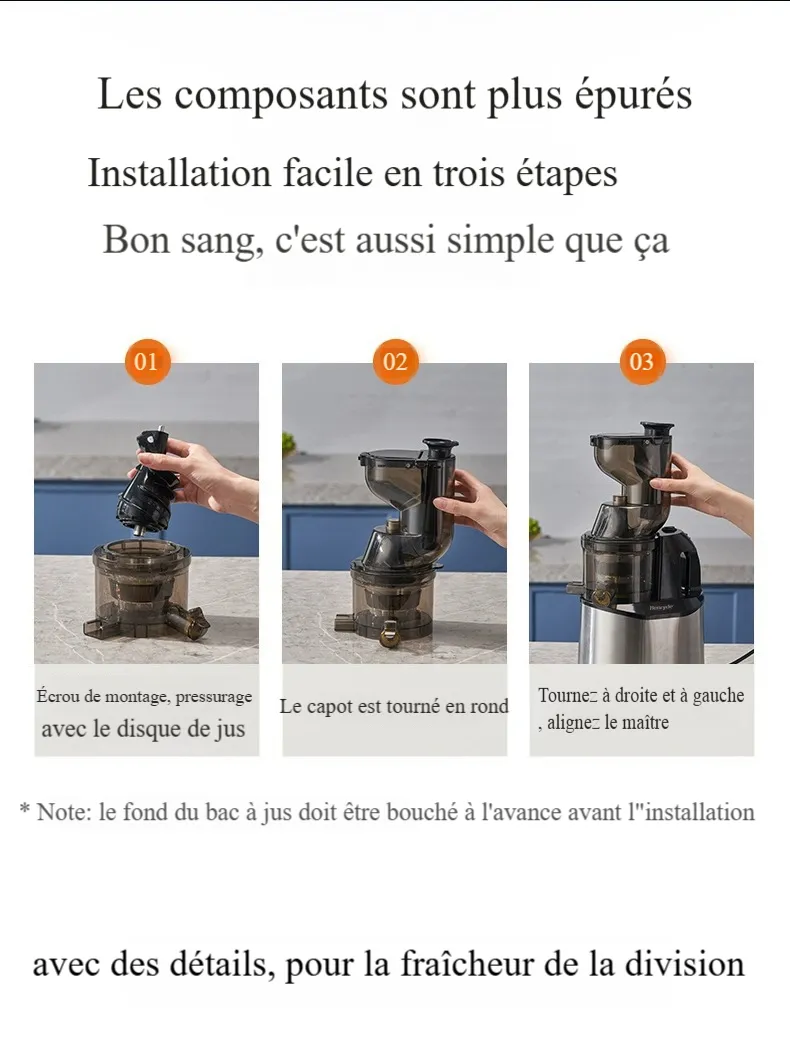 Les composants sont plus épurés

Installation facile en trois étapes

Bon sang, c'est aussi simple que ça

01

02

03

Écrou de montage, pressurage avec le disque de jus

Le capot est tourné en rond

Tournez à droite et à gauche , alignez le maître

* Note: le fond du bac à jus doit être bouché à l'avance avant l''installation

avec des détails, pour la fraîcheur de la division