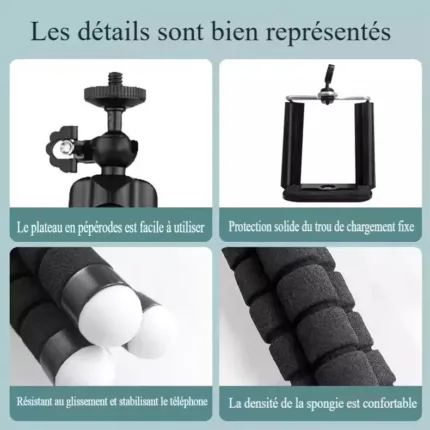 Les détails sont bien représentés

Le plateau en pépérodes est facile à utiliser

Protection solide du trou de chargement fixe

Résistant au glissement et stabilisant le téléphone

La densité de la spongie est confortable