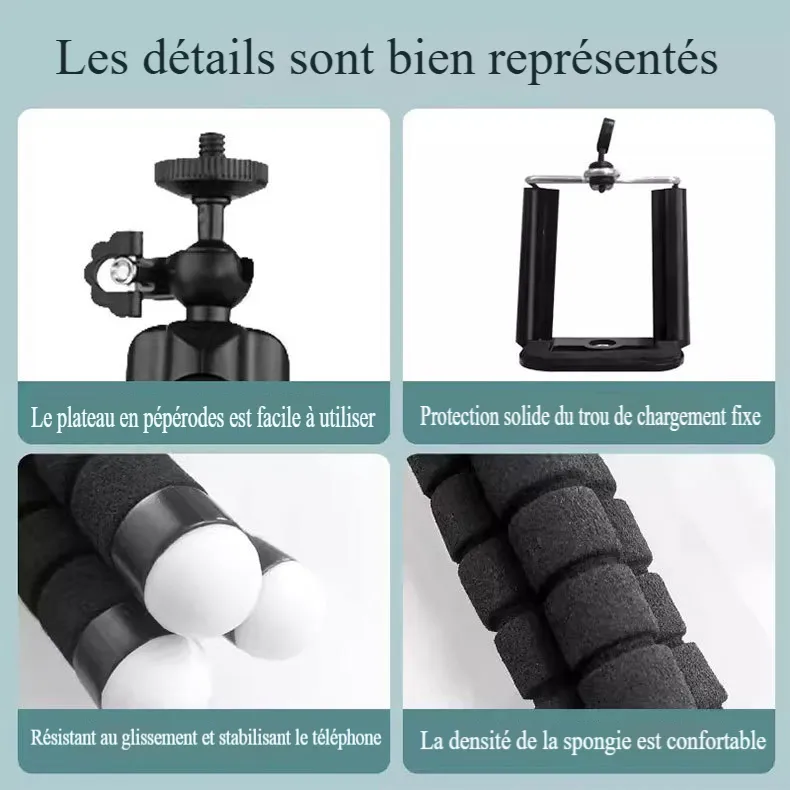 Les détails sont bien représentés

Le plateau en pépérodes est facile à utiliser

Protection solide du trou de chargement fixe

Résistant au glissement et stabilisant le téléphone

La densité de la spongie est confortable