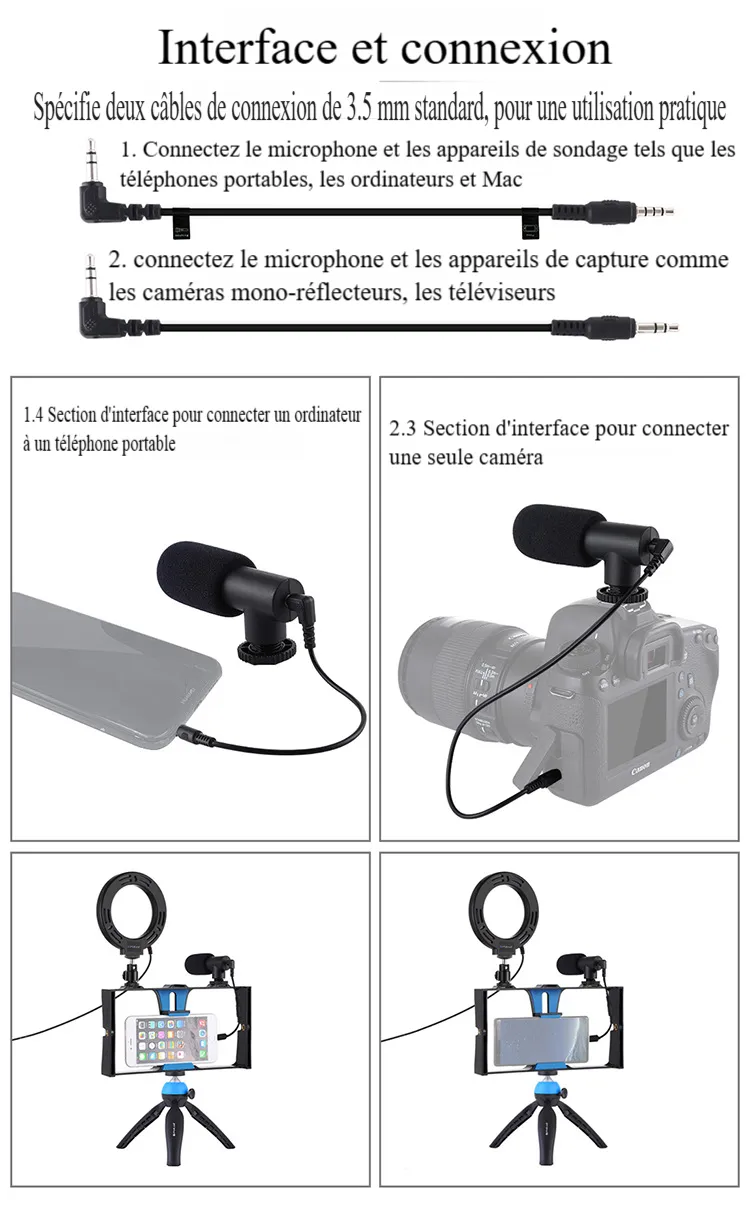 Interface et connexion

Spécifie deux câbles de connexion de 3.5 mm standard, pour une utilisation pratique

1. Connectez le microphone et les appareils de sondage tels que les téléphones portables, les ordinateurs et Mac

2. connectez le microphone et les appareils de capture comme les caméras mono-réflecteurs, les téléviseurs

1.4 Section d'interface pour connecter un ordinateur à un téléphone portable

2.3 Section d'interface pour connecter une seule caméra

Canon