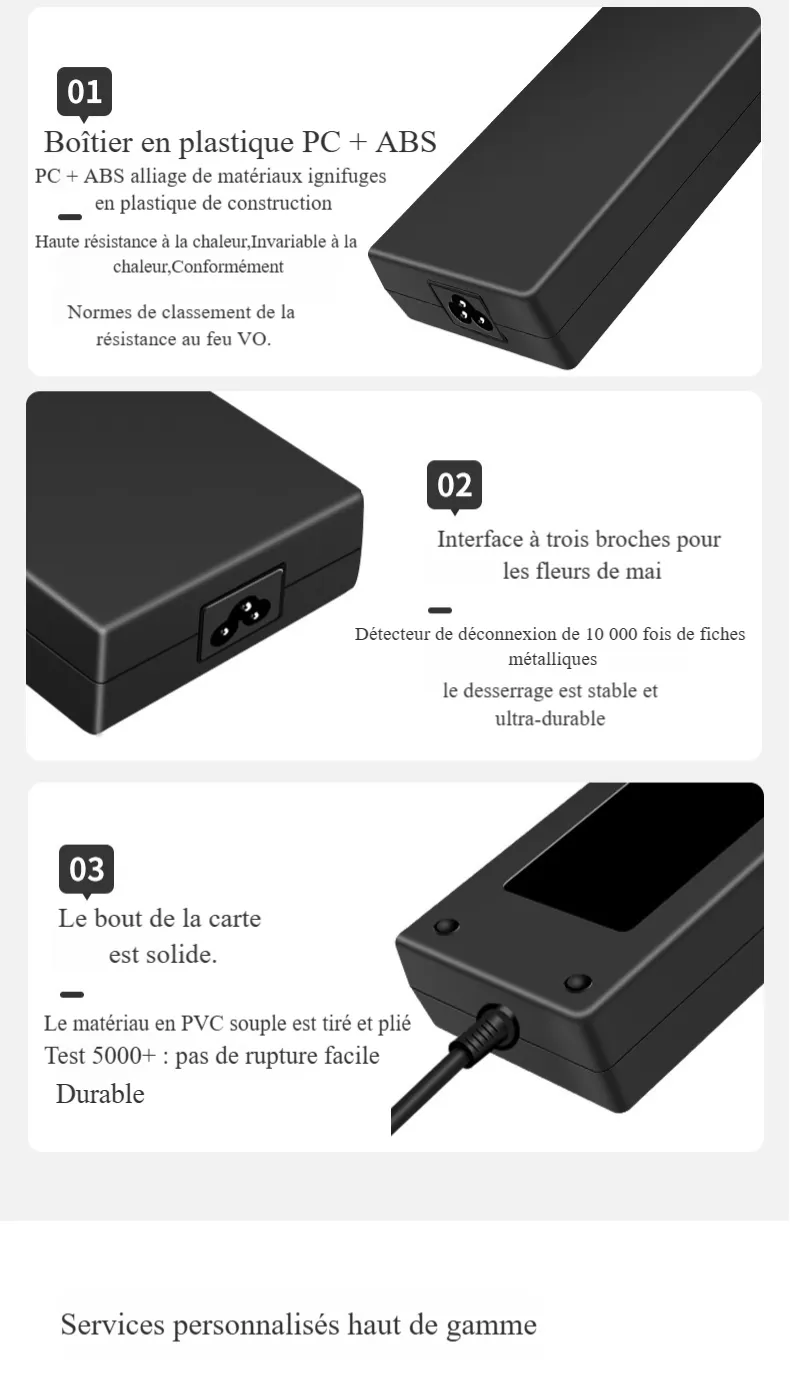 01

Boîtier en plastique PC + ABS

PC + ABS alliage de matériaux ignifuges en plastique de construction

Haute résistance à la chaleur,Invariable à la chaleur,Conformément

Normes de classement de la résistance au feu VO.

02

Interface à trois broches pour les fleurs de mai

Détecteur de déconnexion de 10 000 fois de fiches métalliques

le desserrage est stable et ultra-durable

03

Le bout de la carte est solide.

Le matériau en PVC souple est tiré et plié

Test 5000+ : pas de rupture facile

Durable

Services personnalisés haut de gamme