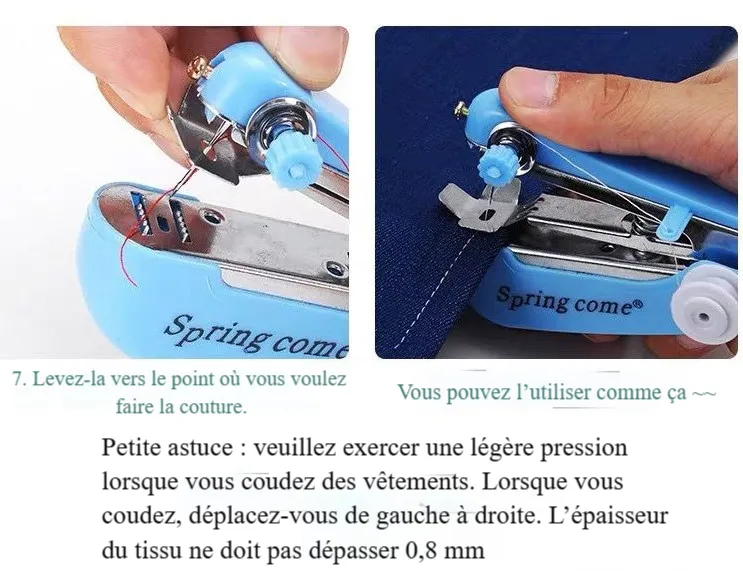 Spring come

Spring come®

7. Levez-la vers le point où vous voulez faire la couture.

Vous pouvez l'utiliser comme ça ~~

Petite astuce : veuillez exercer une légère pression lorsque vous coudez des vêtements. Lorsque vous coudez, déplacez-vous de gauche à droite. L'épaisseur du tissu ne doit pas dépasser 0,8 mm