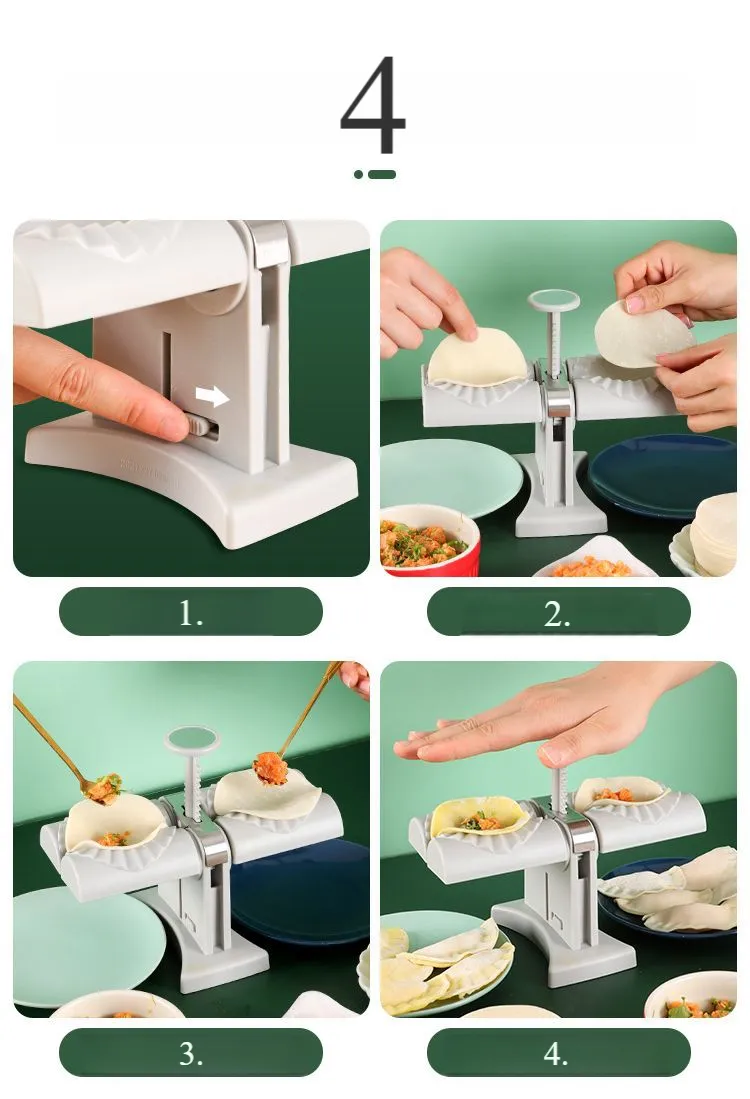 4

1.

2.

3.

4.