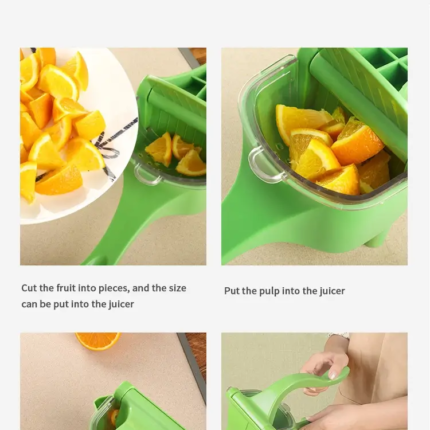 Cut the fruit into pieces, and the size can be put into the juicer

Put the pulp into the juicer