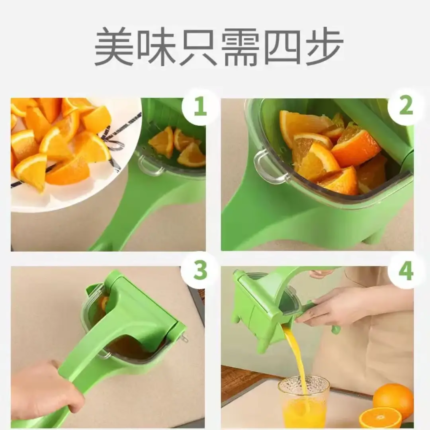 美味只需四步

1

2

3

4