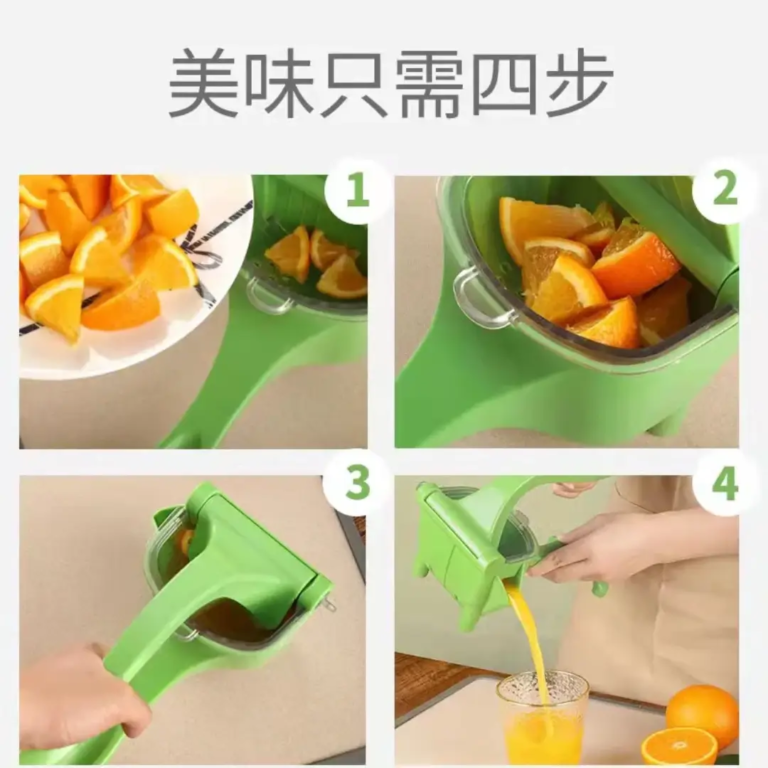 美味只需四步

1

2

3

4