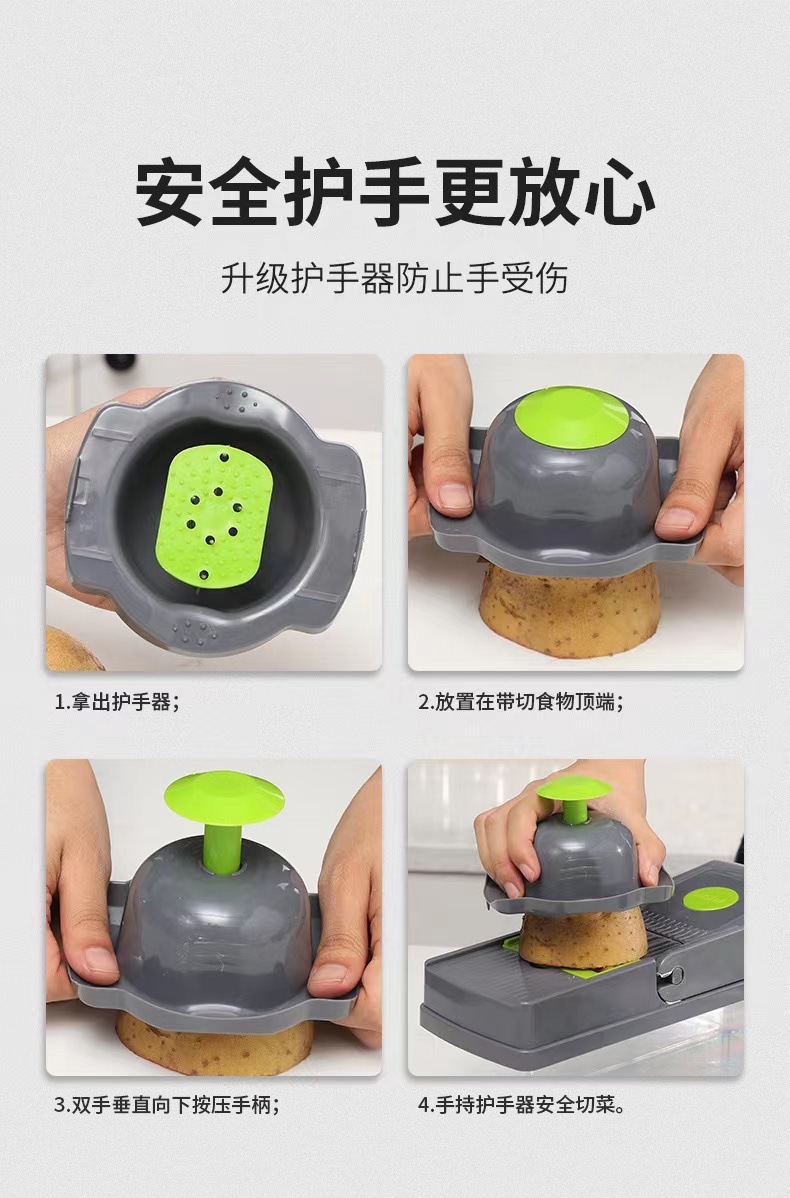 安全护手更放心

升级护手器防止手受伤

1.拿出护手器；

2.放置在带切食物顶端；

3.双手垂直向下按压手柄；

4.手持护手器安全切菜。