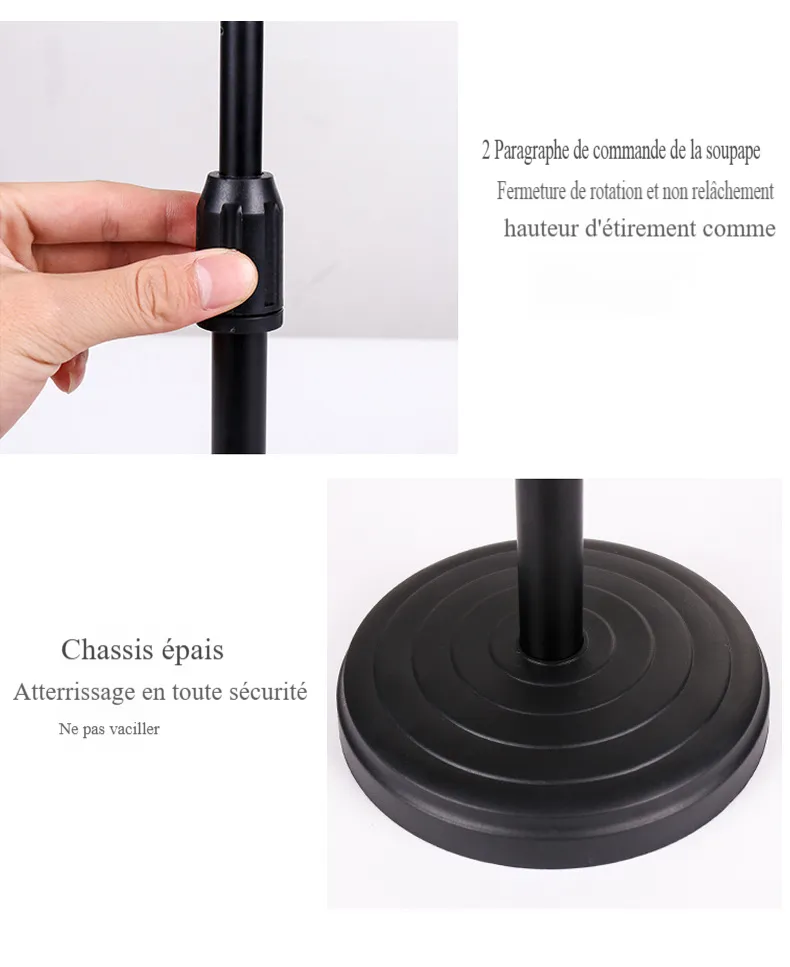 2 Paragraphe de commande de la soupape
Fermeture de rotation et non relâchement
hauteur d'étirement comme

Chassis épais
Atterrissage en toute sécurité
Ne pas vaciller