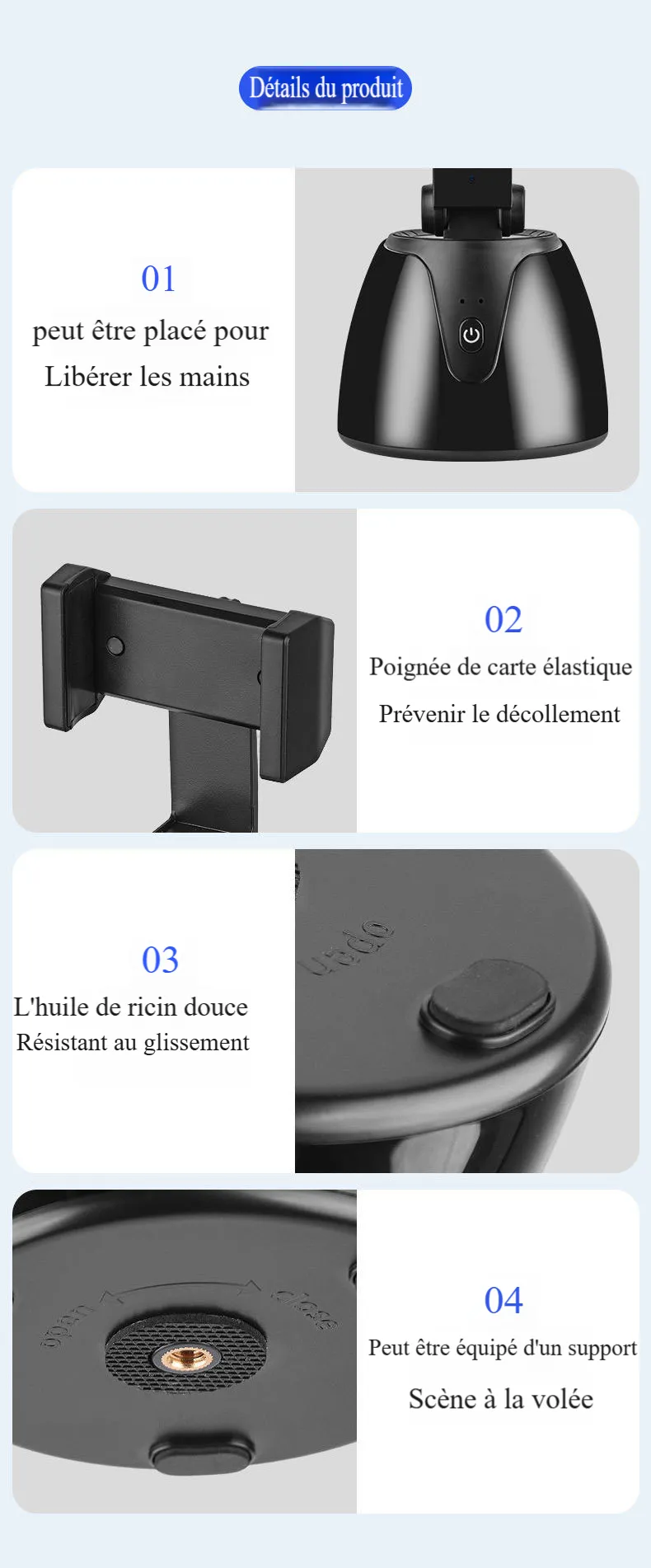 Détails du produit

01
peut être placé pour
Libérer les mains

02
Poignée de carte élastique
Prévenir le décollement

03
L'huile de ricin douce
Résistant au glissement

open
close

04
Peut être équipé d'un support
Scène à la volée