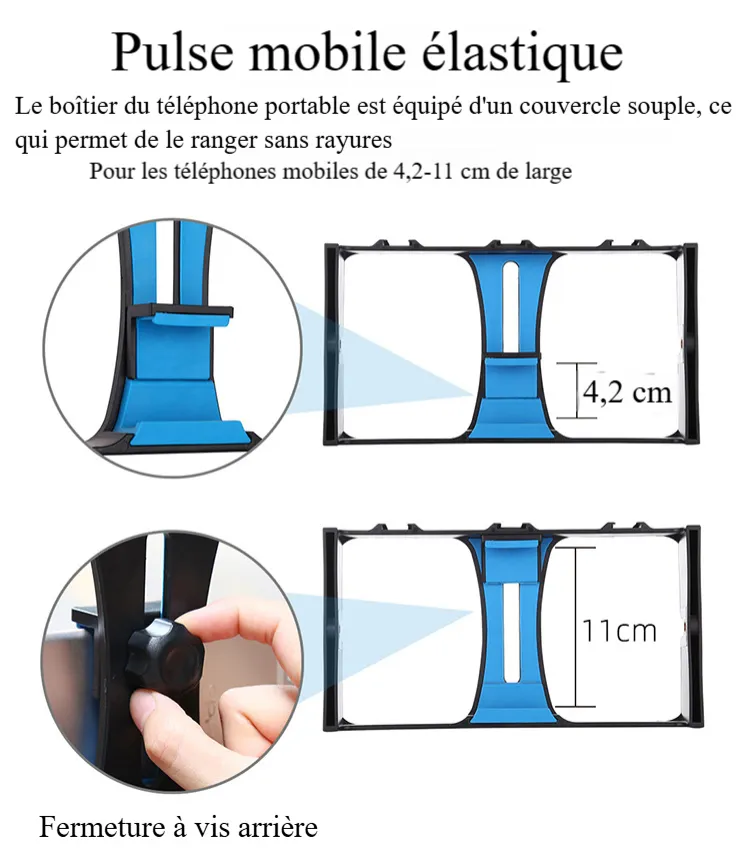 Pulse mobile élastique

Le boîtier du téléphone portable est équipé d'un couvercle souple, ce qui permet de le ranger sans rayures

Pour les téléphones mobiles de 4,2-11 cm de large

4,2 cm

11cm

Fermeture à vis arrière