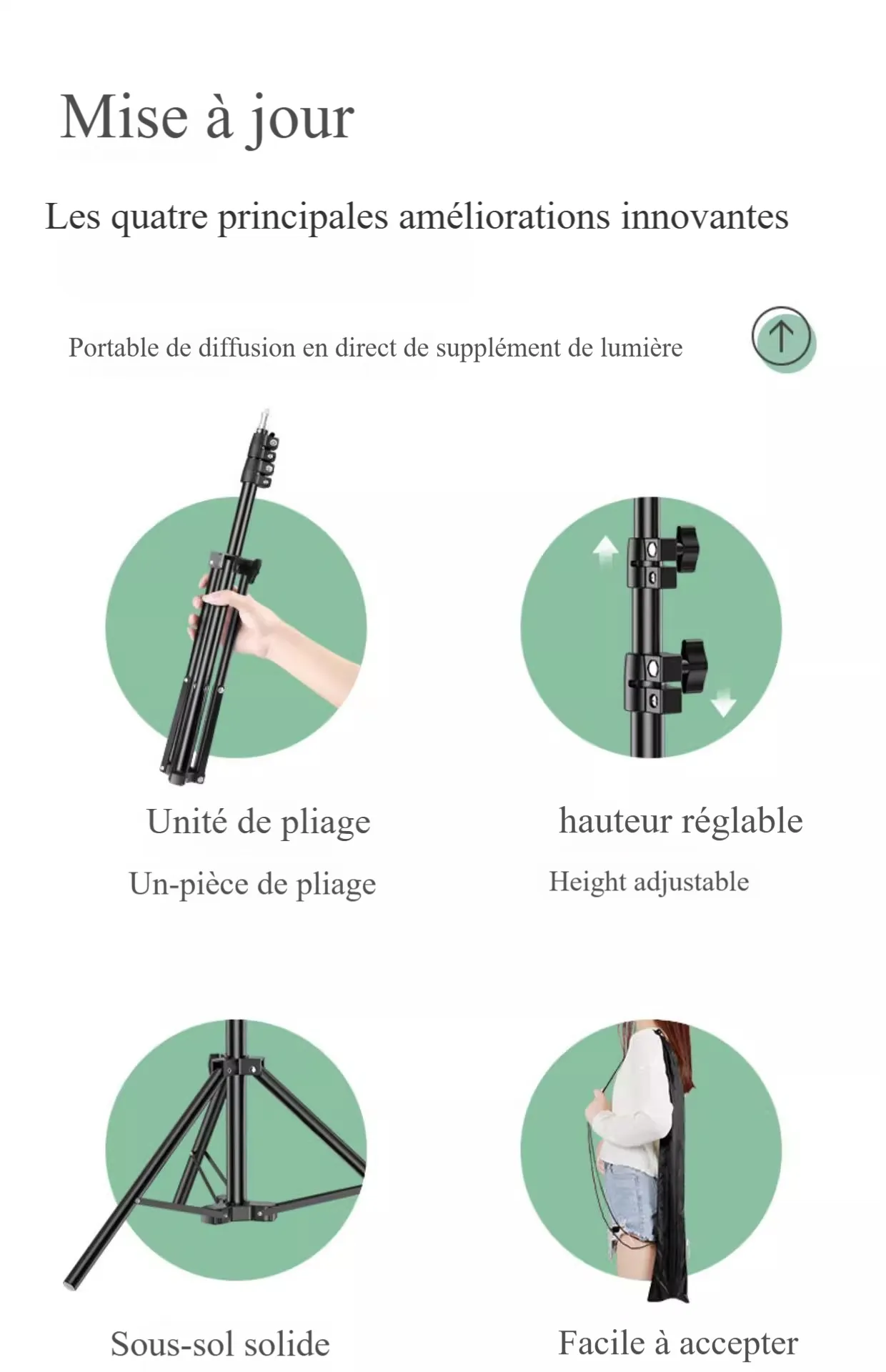 Mise à jour

Les quatre principales améliorations innovantes

Portable de diffusion en direct de supplément de lumière

Unité de pliage

Un-pièce de pliage

hauteur réglable

Height adjustable

Sous-sol solide

Facile à accepter