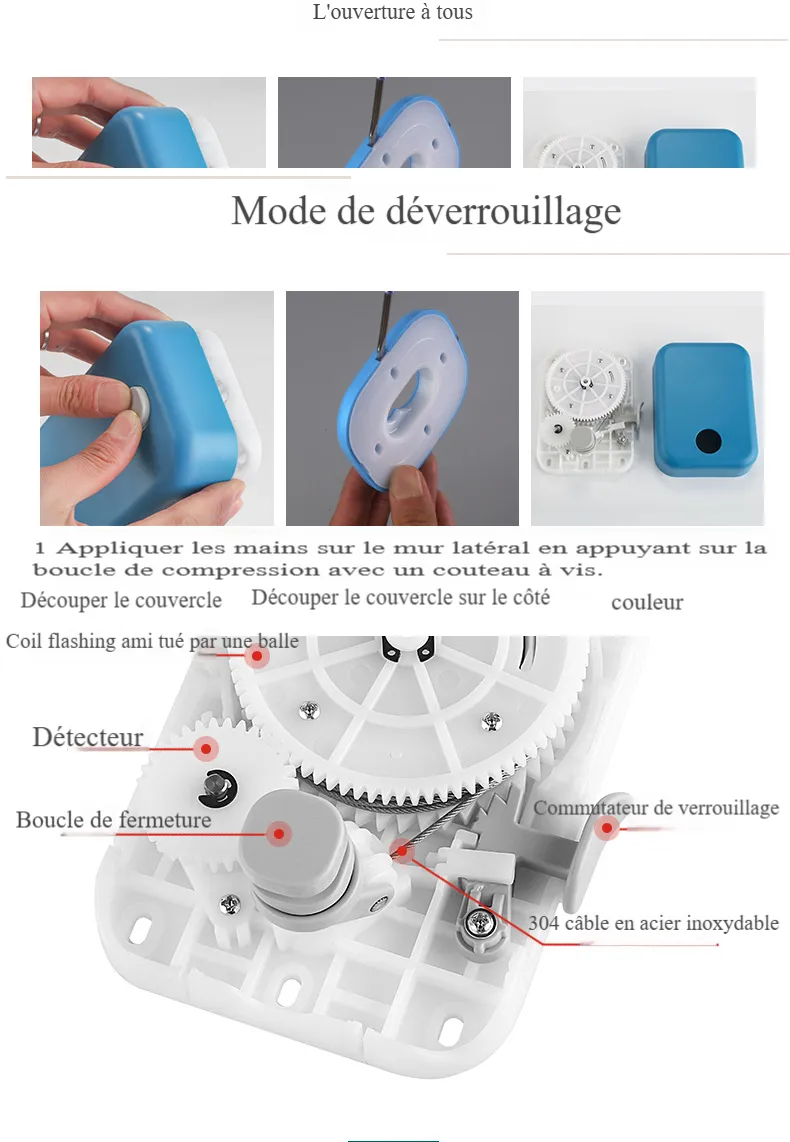 L'ouverture à tous

Mode de déverrouillage

1 Appliquer les mains sur le mur latéral en appuyant sur la boucle de compression avec un couteau à vis.

Découper le couvercle

Découper le couvercle sur le côté

couleur

Coil flashing ami tué par une balle

Détecteur

Boucle de fermeture

Commutateur de verrouillage

304 câble en acier inoxydable