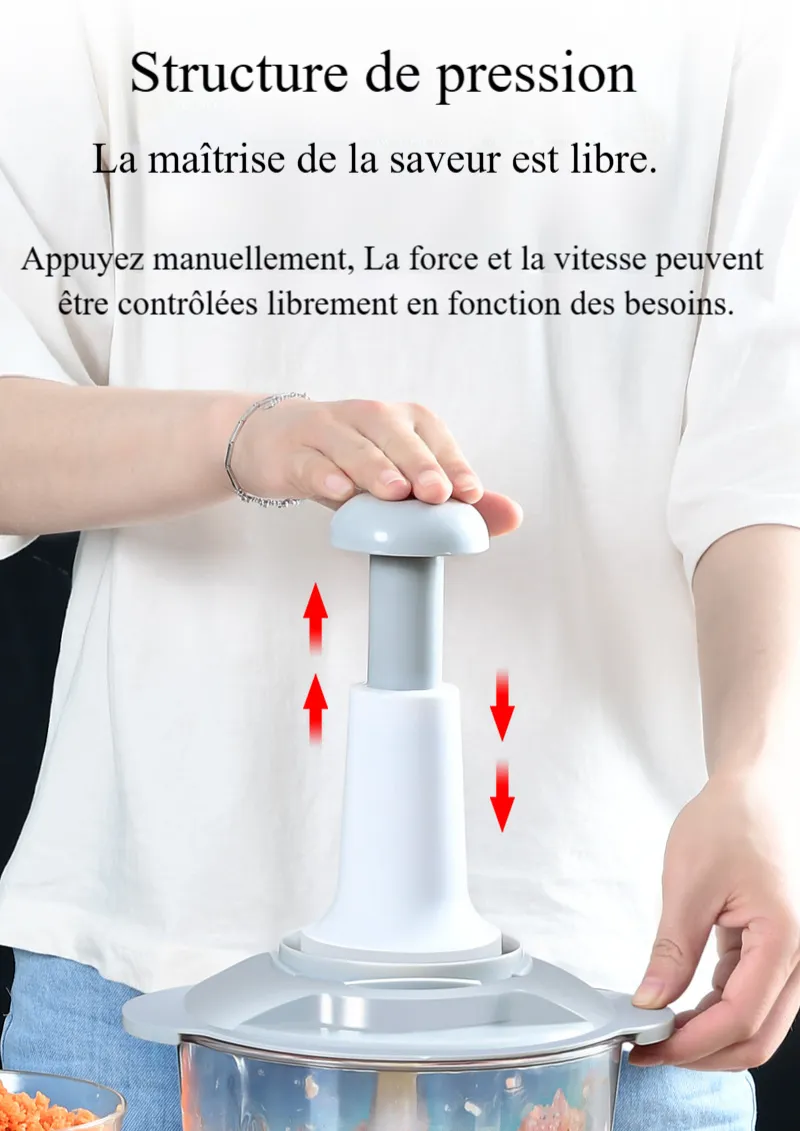 Structure de pression

La maîtrise de la saveur est libre.

Appuyez manuellement, La force et la vitesse peuvent être contrôlées librement en fonction des besoins.