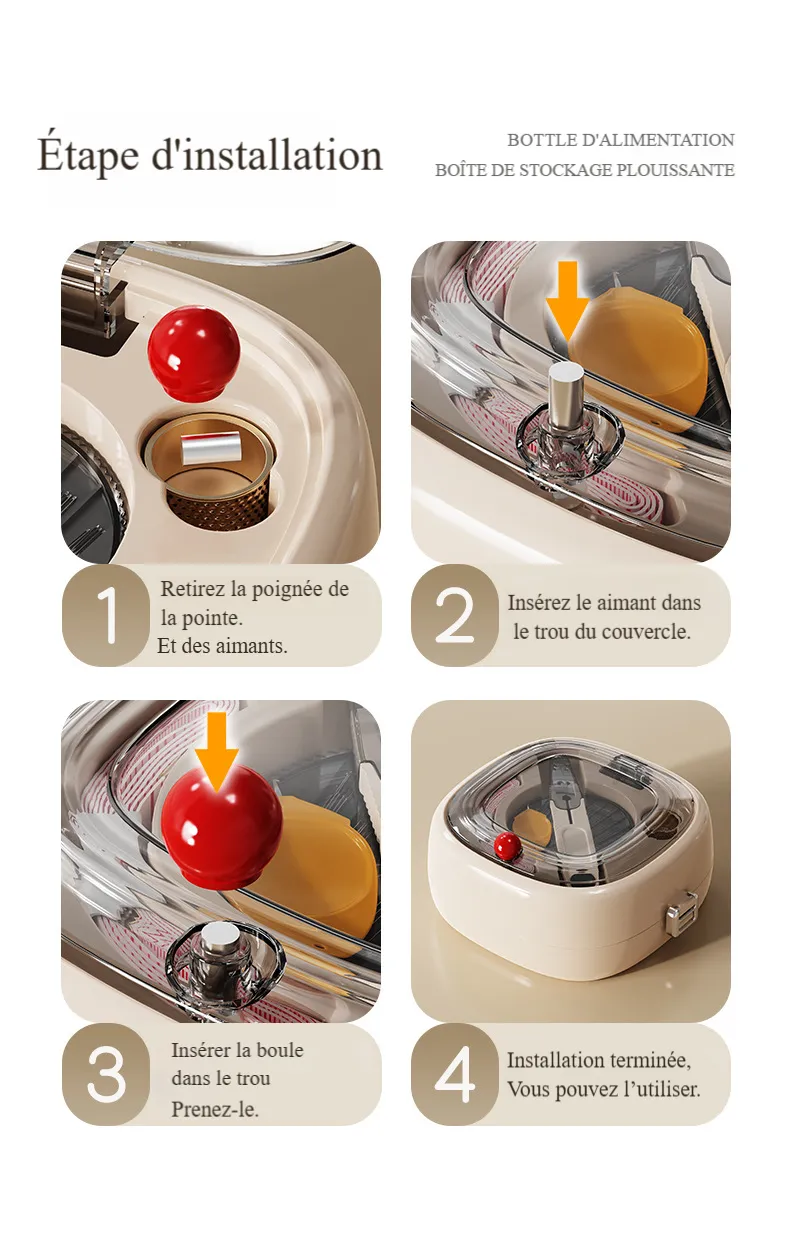 Étape d'installation

BOTTLE D'ALIMENTATION
BOÎTE DE STOCKAGE PLOUISSANTE

1 Retirez la poignée de la pointe.
Et des aimants.

2 Insérez le aimant dans le trou du couvercle.

3 Insérer la boule dans le trou
Prenez-le.

4 Installation terminée,
Vous pouvez l'utiliser.