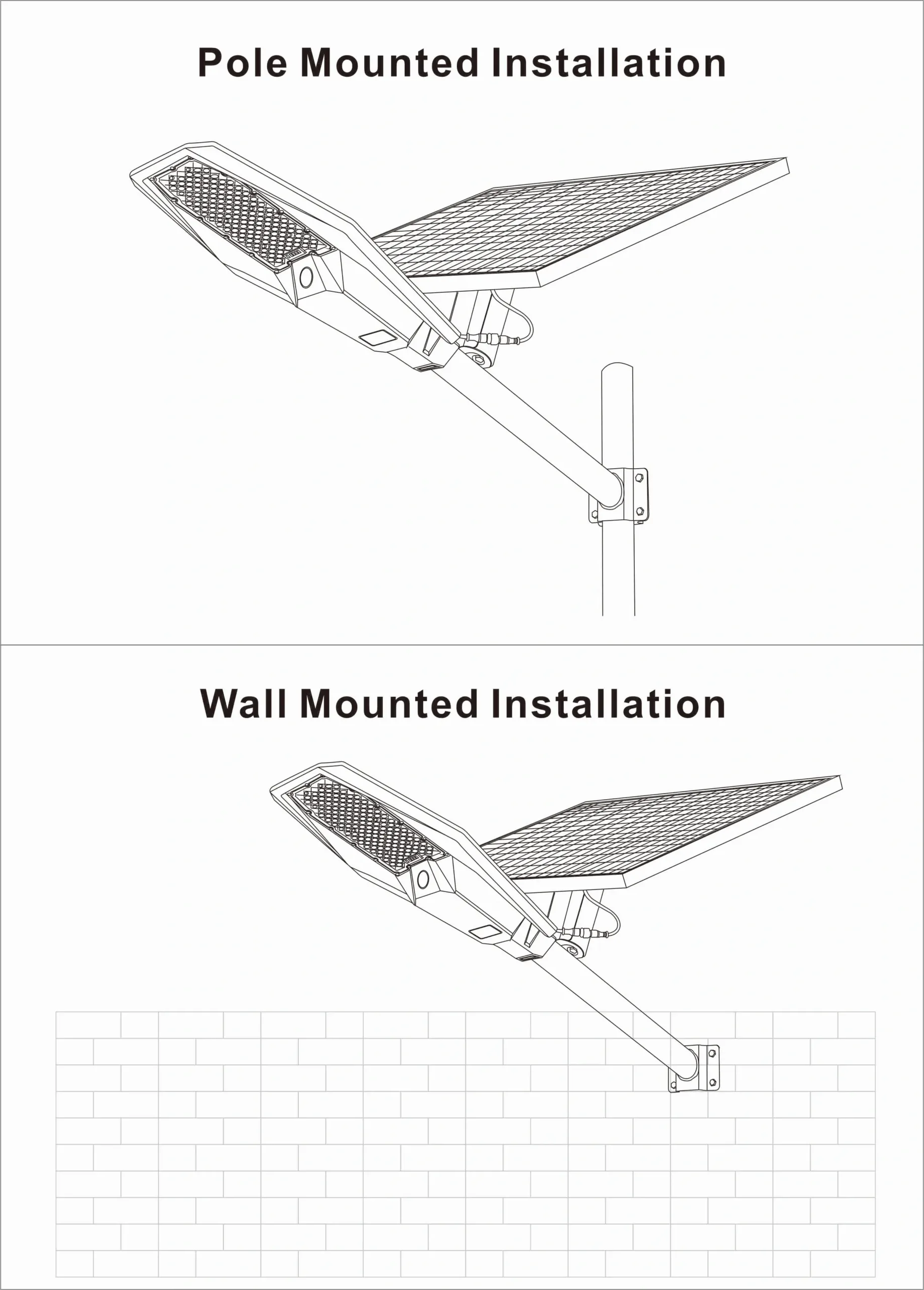 Pole Mounted Installation

Wall Mounted Installation